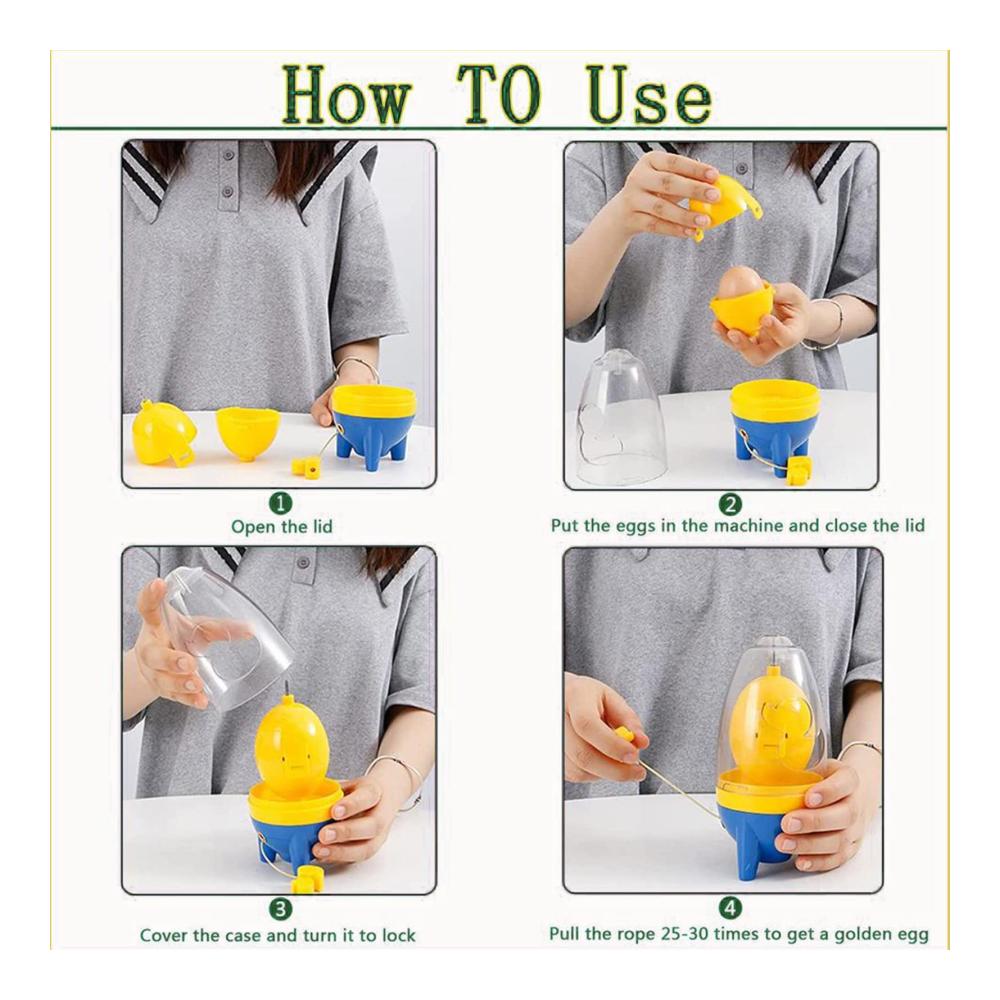 How TO Use

1
Open the lid

2
Put the eggs in the machine and close the lid

3
Cover the case and turn it to lock

4
Pull the rope 25-30 times to get a golden egg