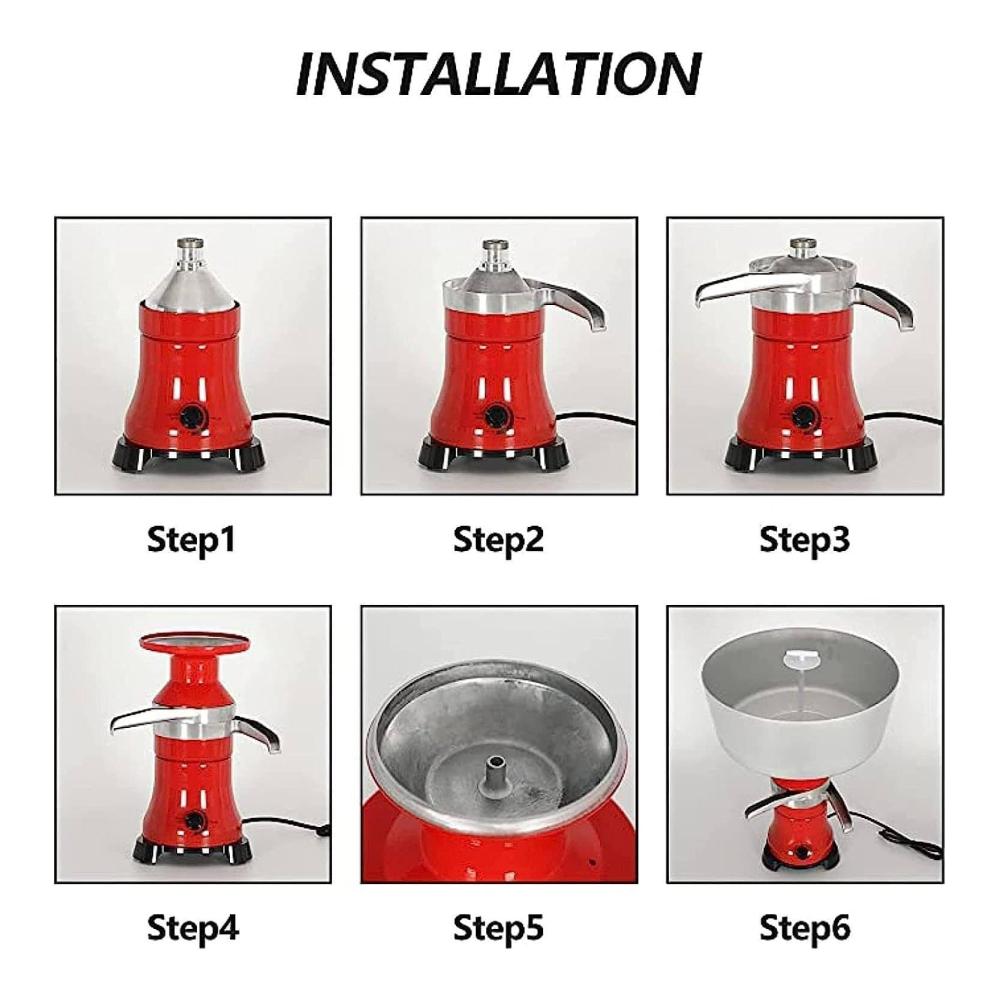 INSTALLATION

Step1

Step2

Step3

Step4

Step5

Step6