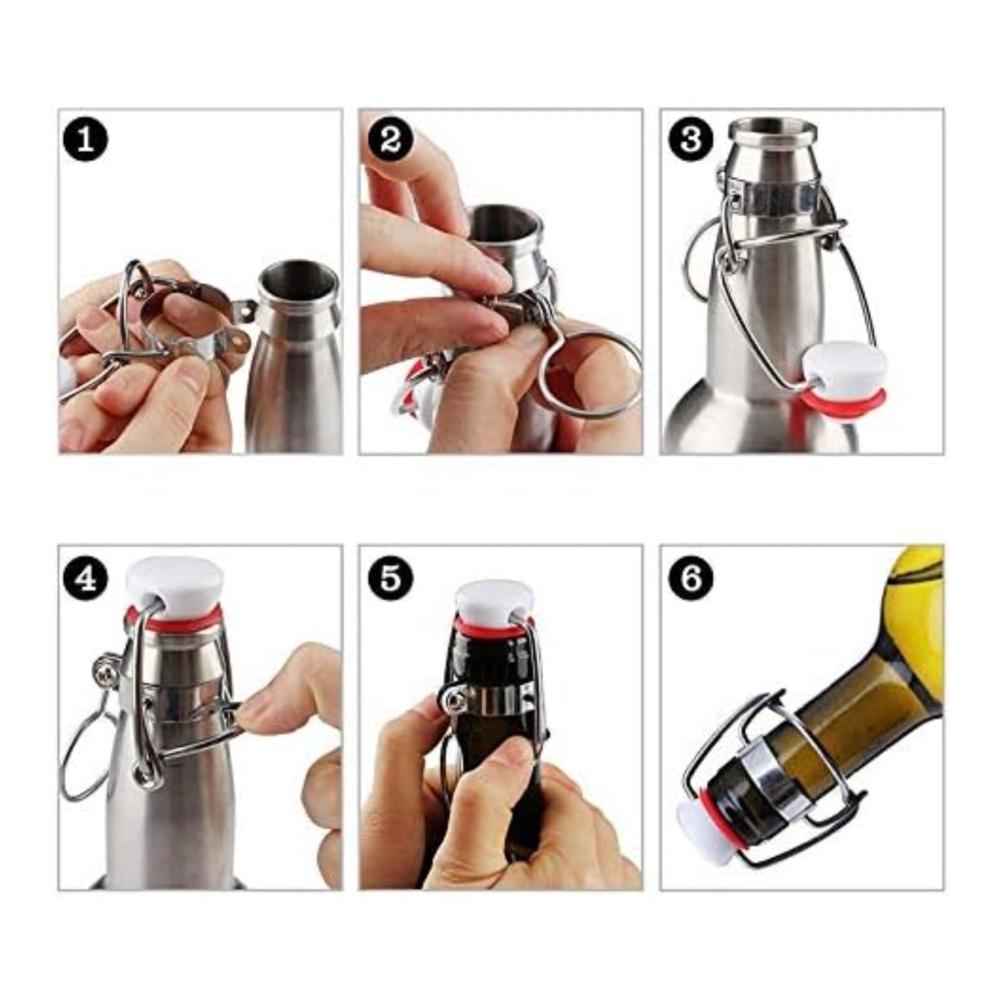 1

2

3

4

5

6